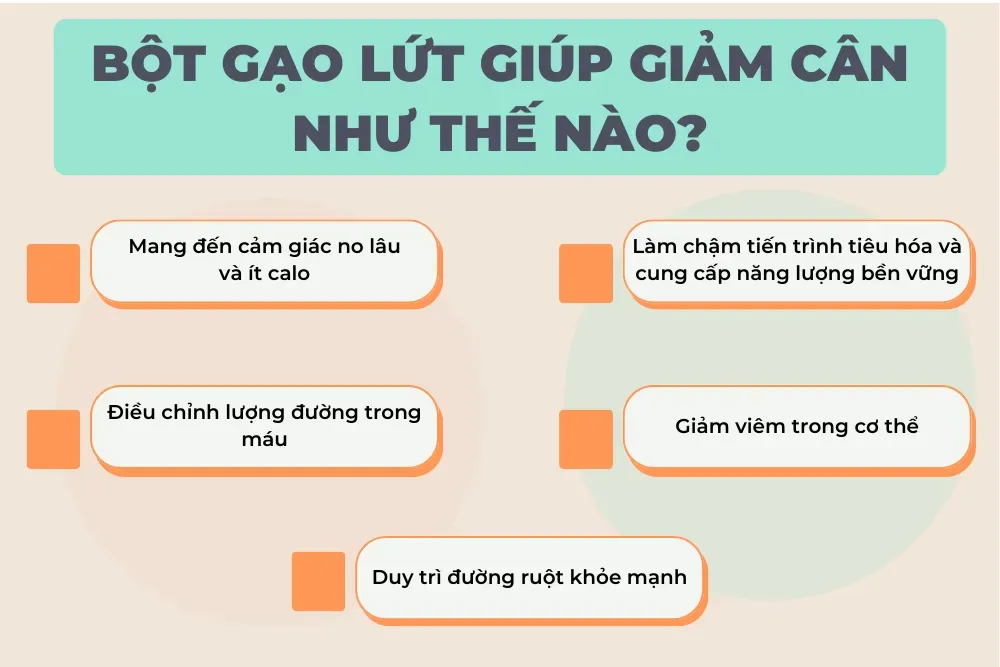 BỘT GẠO LỨT GIÚP GIẢM CÂN NHƯ THẾ NÀO?

Mang đến cảm giác no lâu và ít calo

Làm chậm tiến trình tiêu hóa và cung cấp năng lượng bền vững

Điều chỉnh lượng đường trong máu

Giảm viêm trong cơ thể

Duy trì đường ruột khỏe mạnh